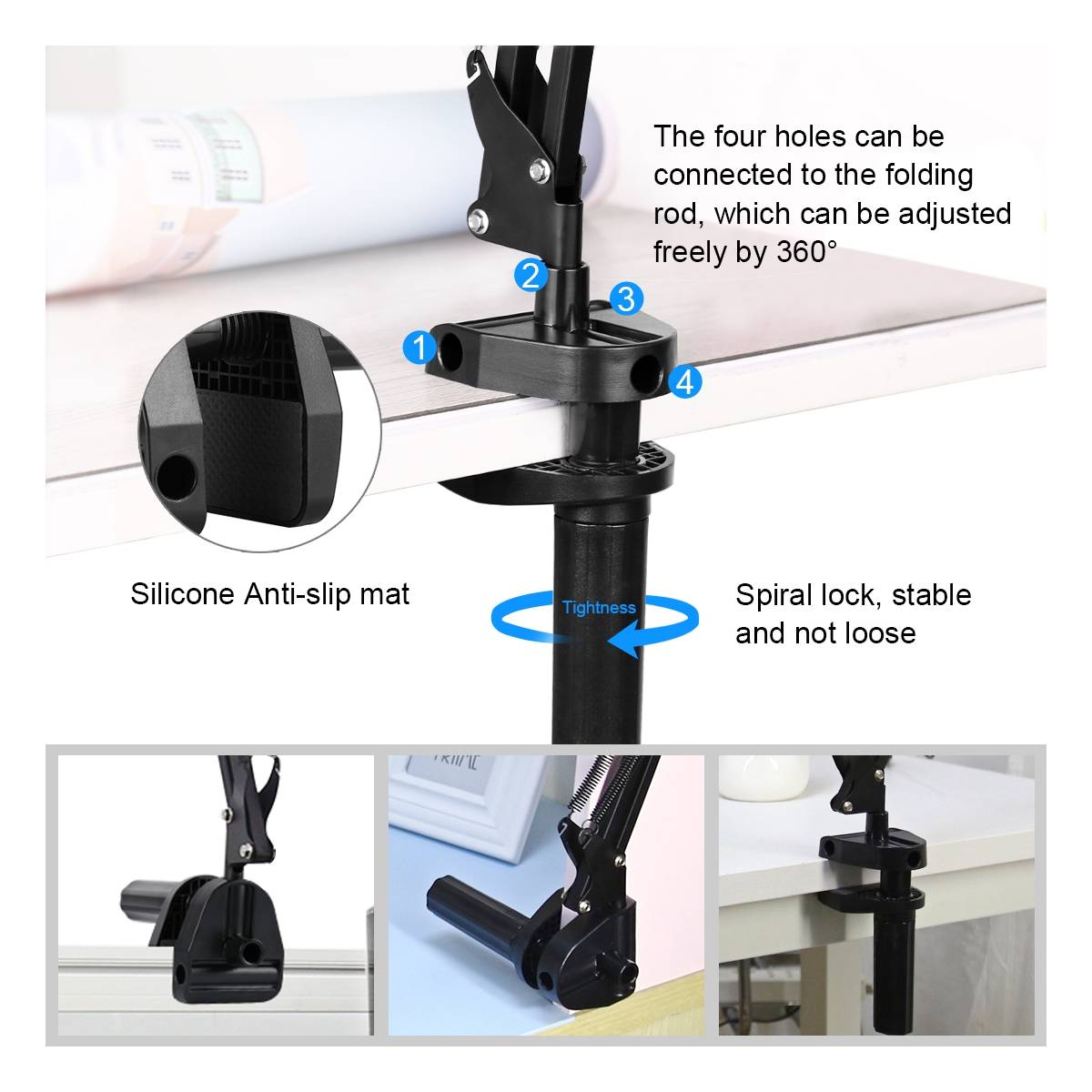 The four holes can be connected to the folding rod, which can be adjusted freely by 360°

2

3

1

4

Silicone Anti-slip mat

Tightness

Spiral lock, stable and not loose